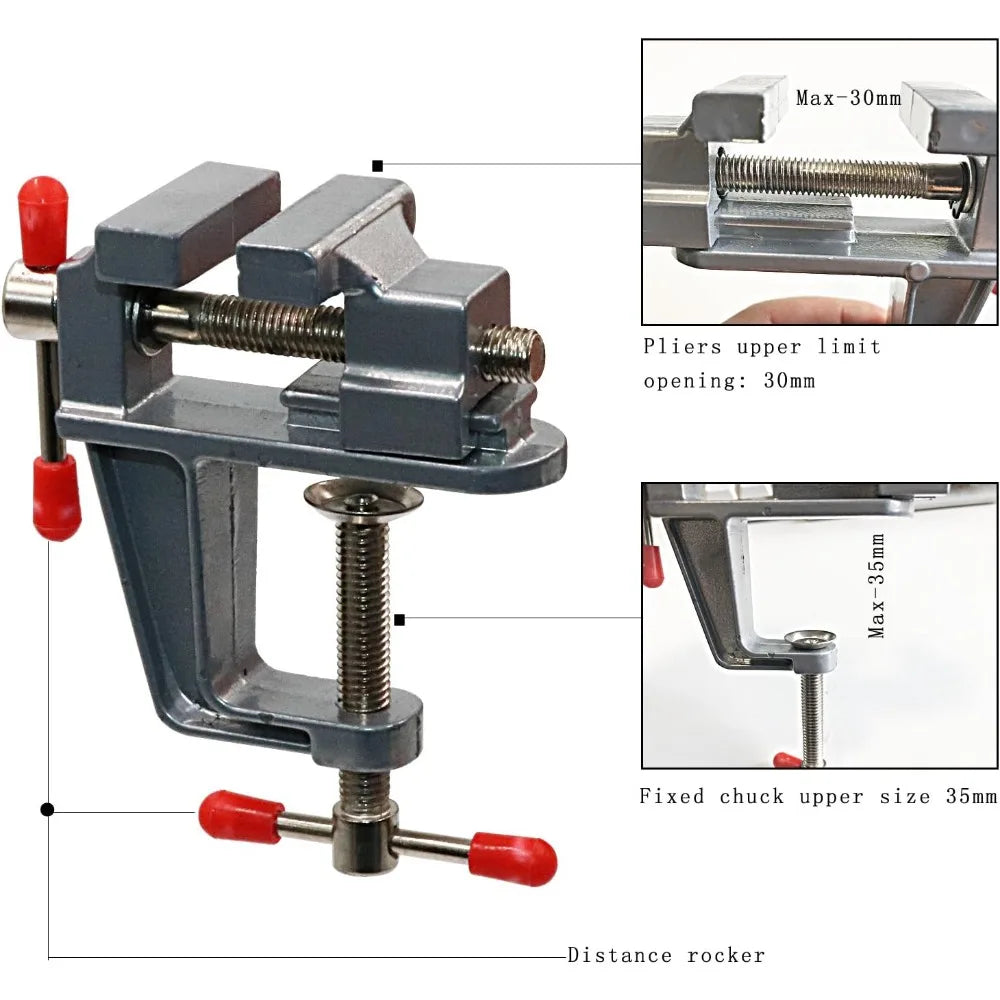 Max-30mm

Pliers upper limit opening: 30mm

Max-35mm

Fixed chuck upper size 35mm

Distance rocker